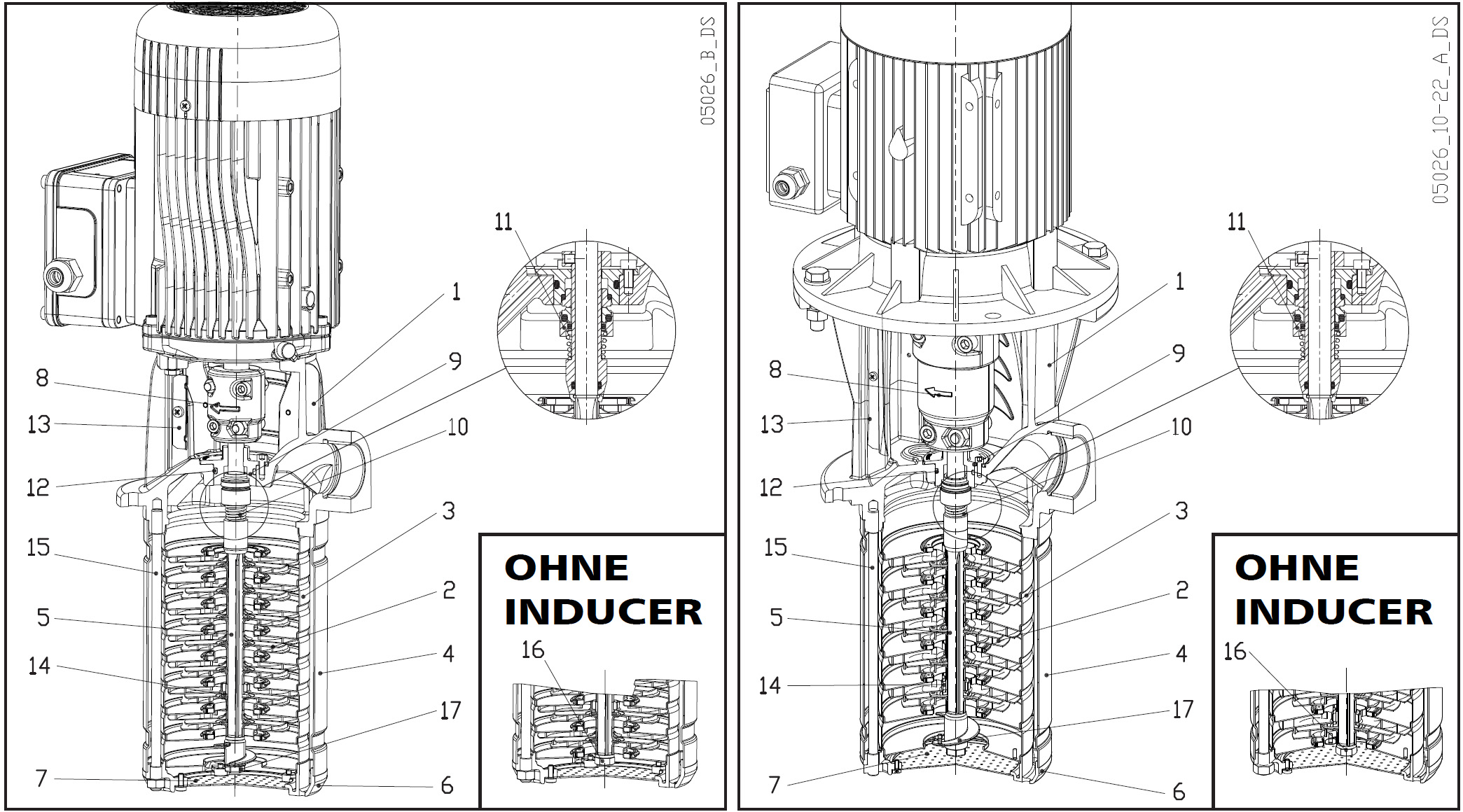 05026_B_DS

11
1
9
8
13
10
12
3
15
2
5
4
14
17
7
6

OHNE INDUCER

16

05026_10-22_A_DS

11
1
9
8
13
10
12
3
15
2
5
4
14
17
7
6

OHNE INDUCER

16